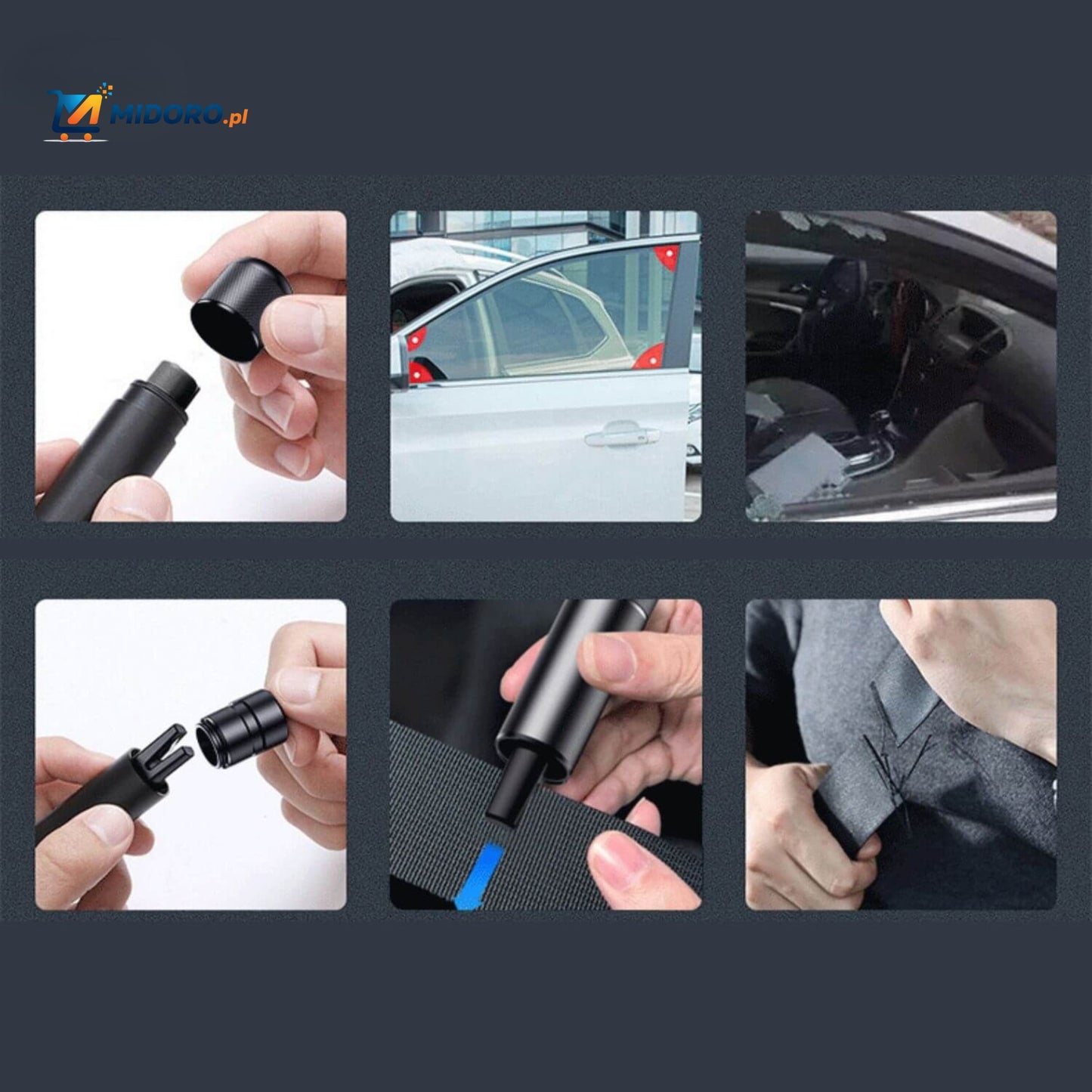 MIDORO.pl